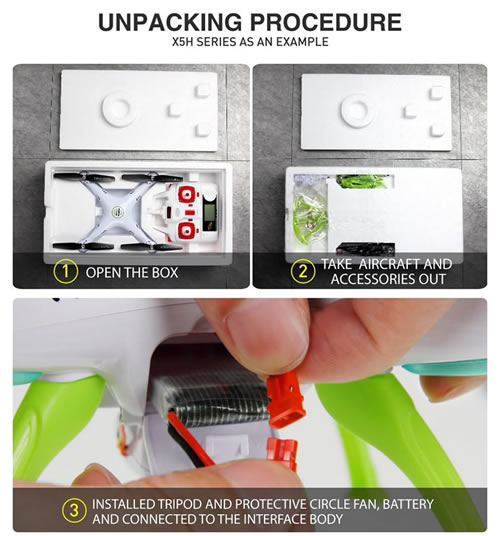 UNPACKING PROCEDURE
X5H SERIES AS AN EXAMPLE

1 OPEN THE BOX

2 TAKE AIRCRAFT AND ACCESSORIES OUT

3 INSTALLED TRIPOD AND PROTECTIVE CIRCLE FAN, BATTERY AND CONNECTED TO THE INTERFACE BODY